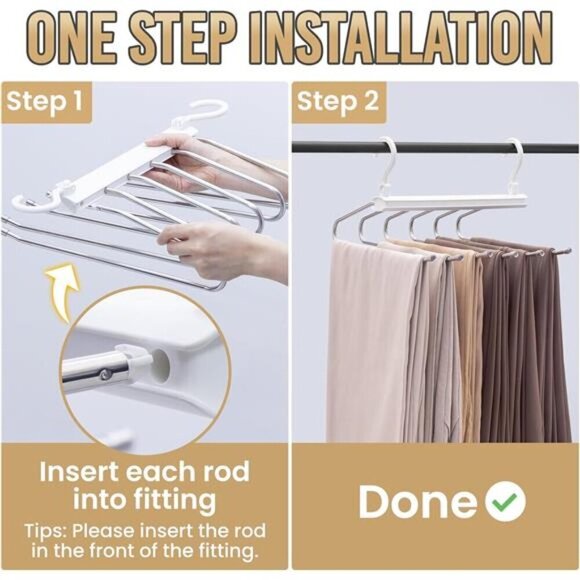 ONE STEP INSTALLATION

Step 1

Insert each rod into fitting

Tips: Please insert the rod in the front of the fitting.

Step 2

Done